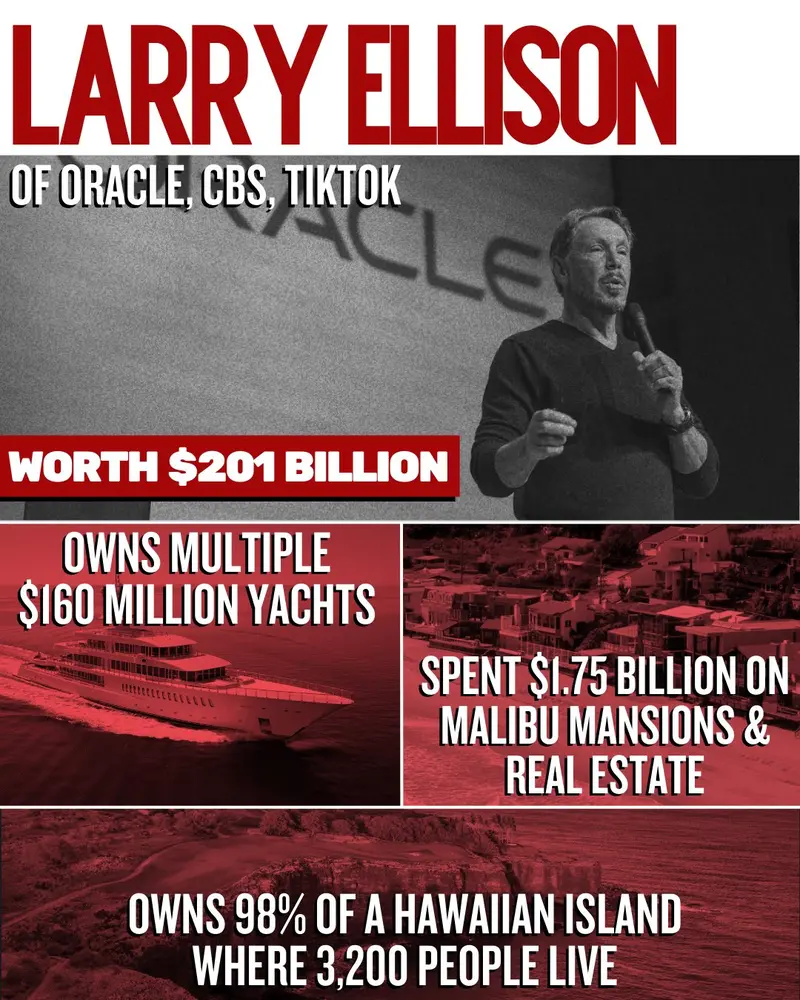 LARRY ELLISON

OF ORACLE, CBS, TIKTOK

ORACLE

WORTH $201 BILLION

OWNS MULTIPLE $160 MILLION YACHTS

SPENT $1.75 BILLION ON MALIBU MANSIONS & REAL ESTATE

OWNS 98% OF A HAWAIIAN ISLAND WHERE 3,200 PEOPLE LIVE