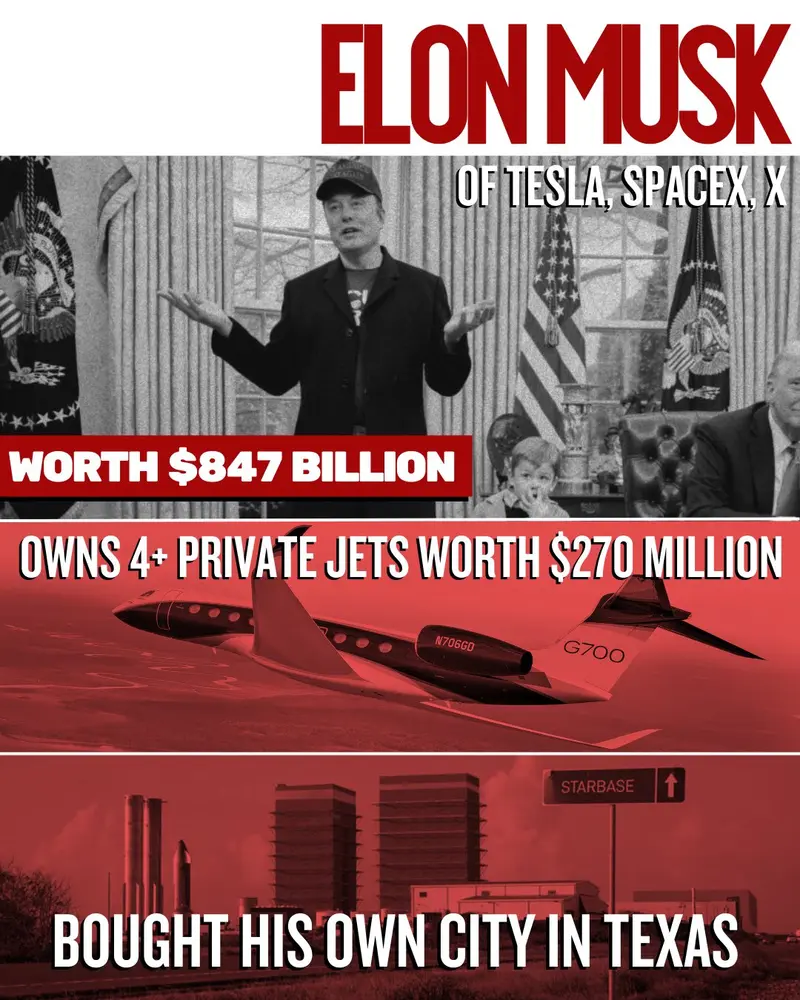 ELON MUSK

OF TESLA, SPACEX, X

WORTH $847 BILLION

OWNS 4+ PRIVATE JETS WORTH $270 MILLION

N706GD

G700

STARBASE

BOUGHT HIS OWN CITY IN TEXAS